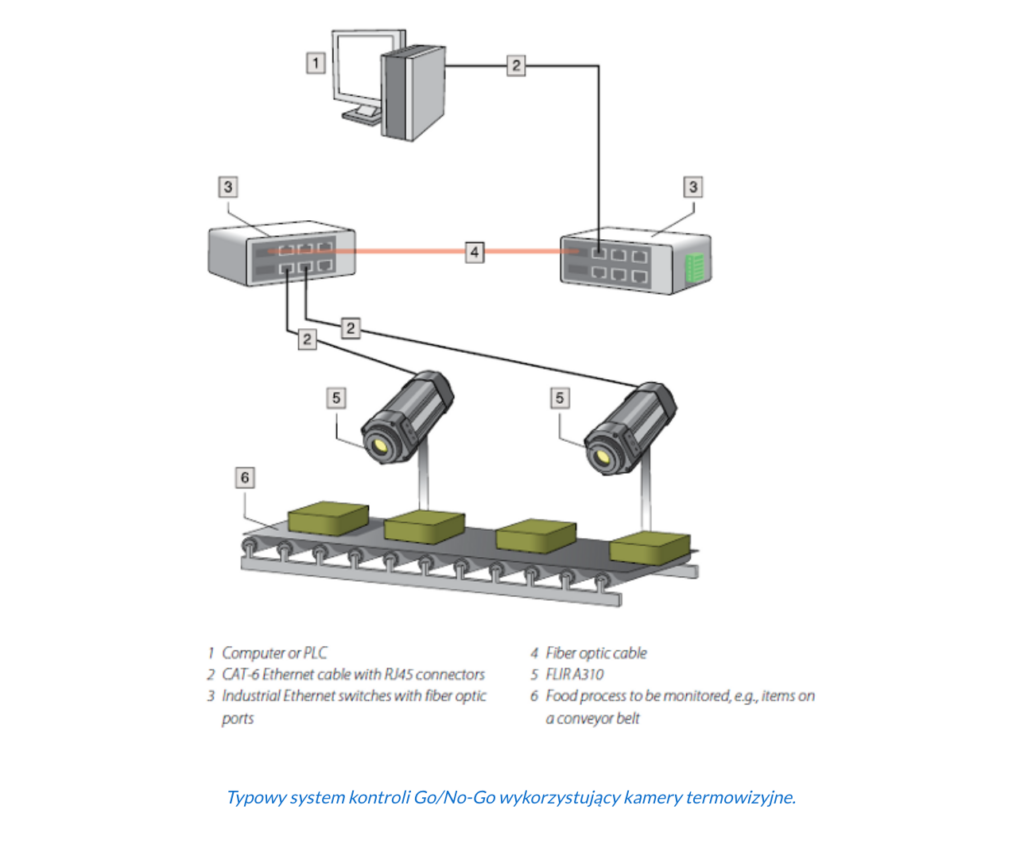 1

2

3

3

4

2

2

5

5

6

1 Computer or PLC
2 CAT-6 Ethernet cable with RJ45 connectors
3 Industrial Ethernet switches with fiber optic ports

4 Fiber optic cable
5 FLIR A310
6 Food process to be monitored, e.g., items on a conveyor belt

Typowy system kontroli Go/No-Go wykorzystujący kamery termowizyjne.